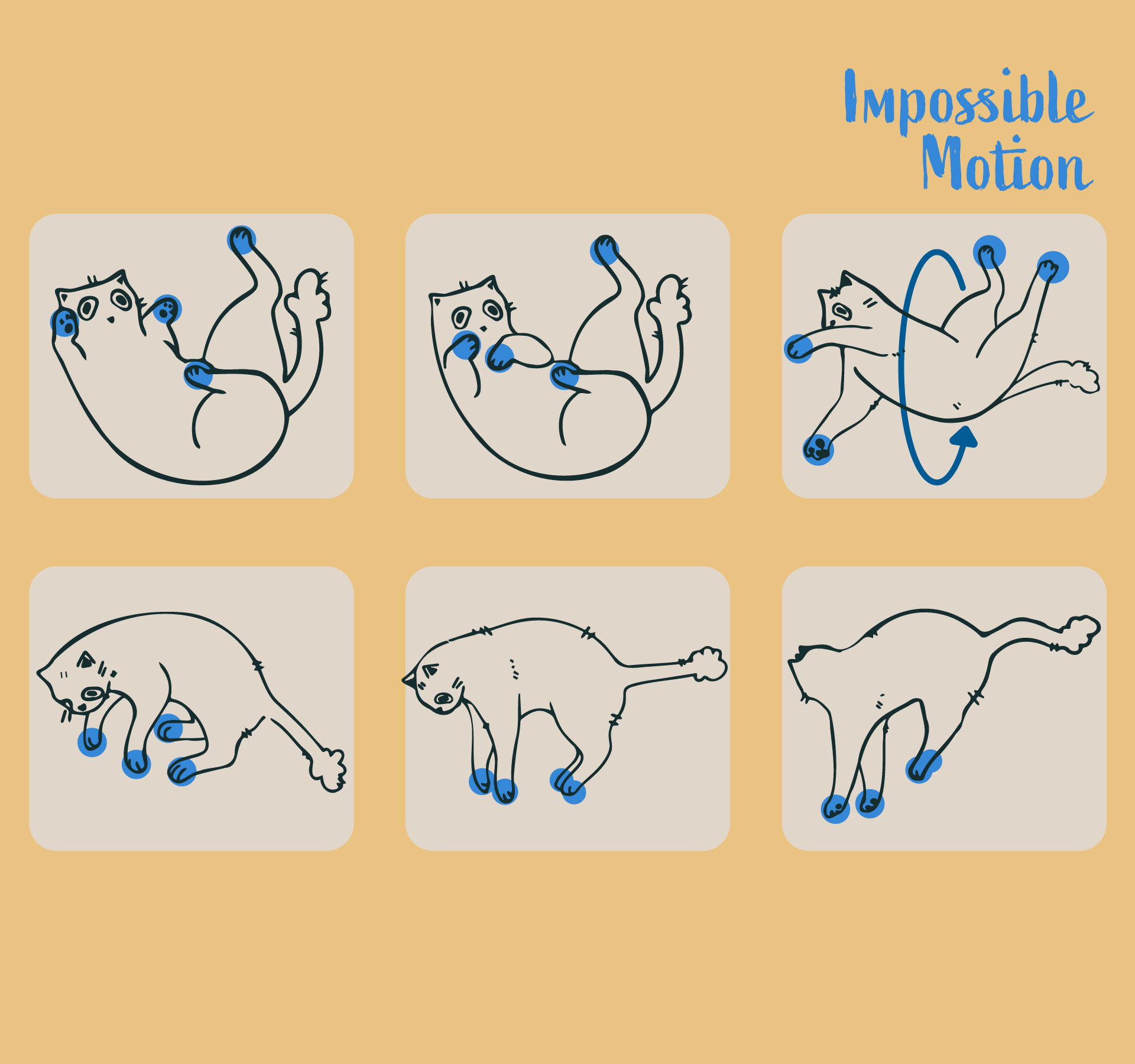 Impossible Motion